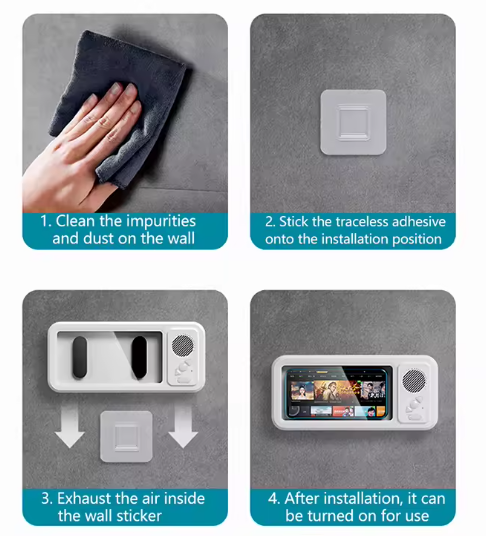 1. Clean the impurities and dust on the wall

2. Stick the traceless adhesive onto the installation position

3. Exhaust the air inside the wall sticker

4. After installation, it can be turned on for use